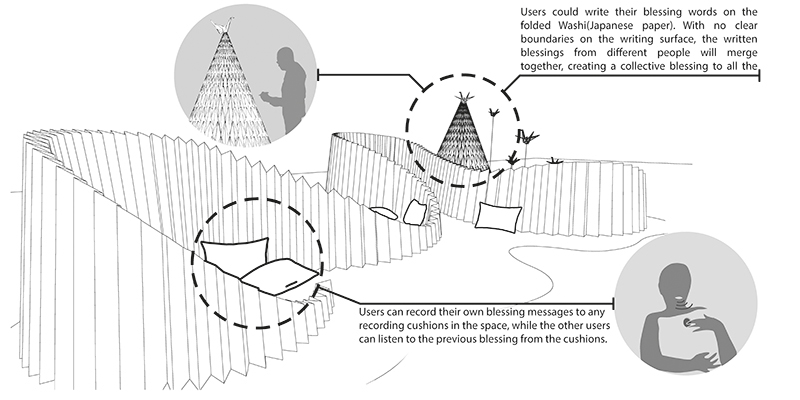 Users could write their blessing words on the folded Washi(Japanese paper). With no clear boundaries on the writing surface, the written blessings from different people will merge together, creating a collective blessing to all the

Users can record their own blessing messages to any recording cushions in the space, while the other users can listen to the previous blessing from the cushions.