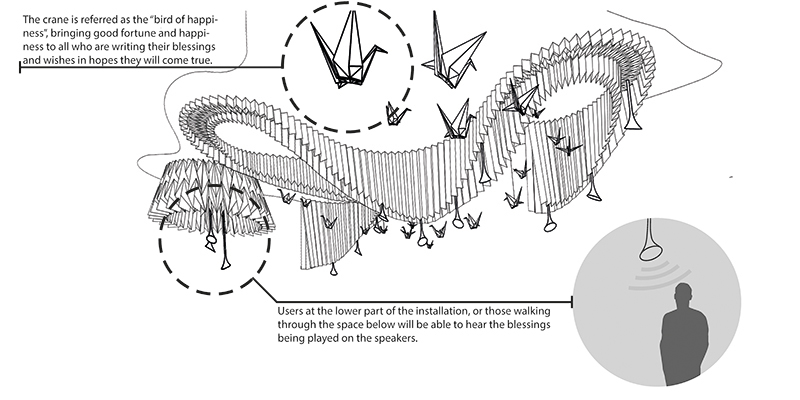 The crane is referred as the "bird of happiness", bringing good fortune and happiness to all who are writing their blessings and wishes in hopes they will come true.

Users at the lower part of the installation, or those walking through the space below will be able to hear the blessings being played on the speakers.