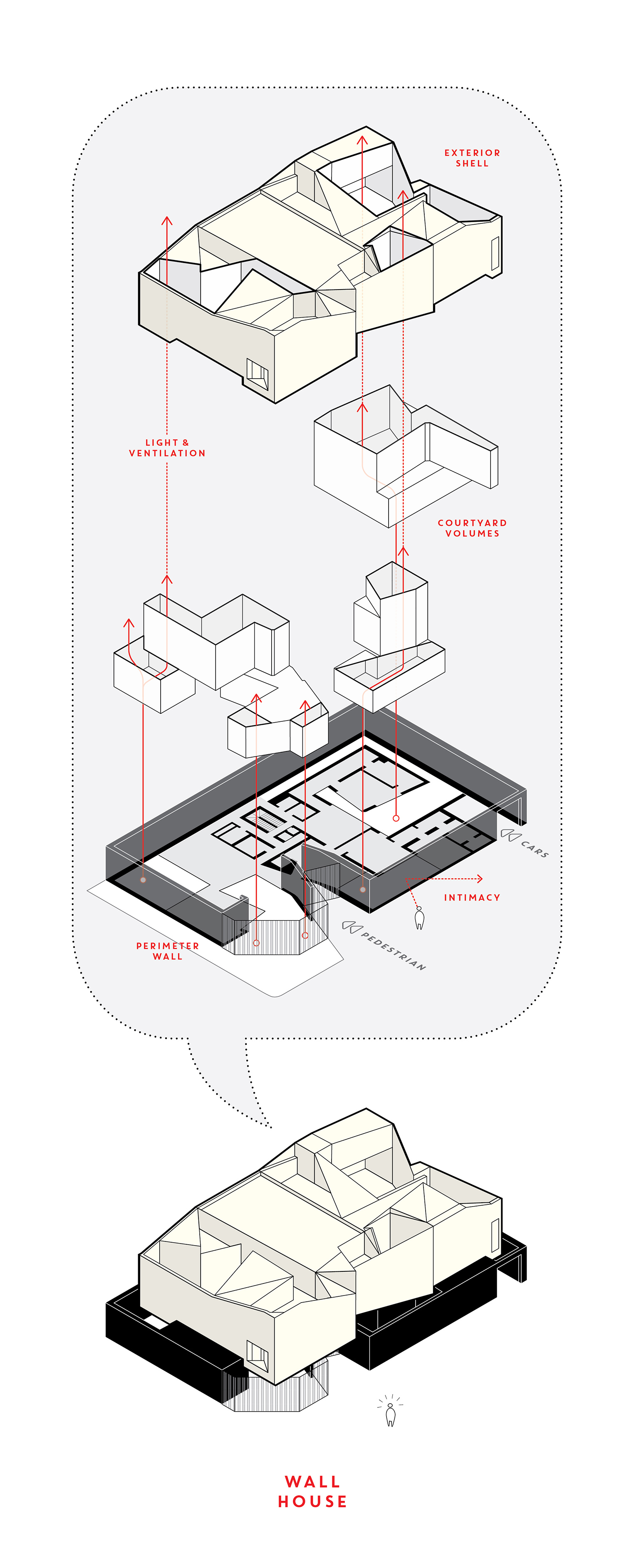 EXTERIOR SHELL

LIGHT & VENTILATION

COURTYARD VOLUMES

CARS

INTIMACY

PERIMETER WALL

PEDESTRIAN

WALL HOUSE