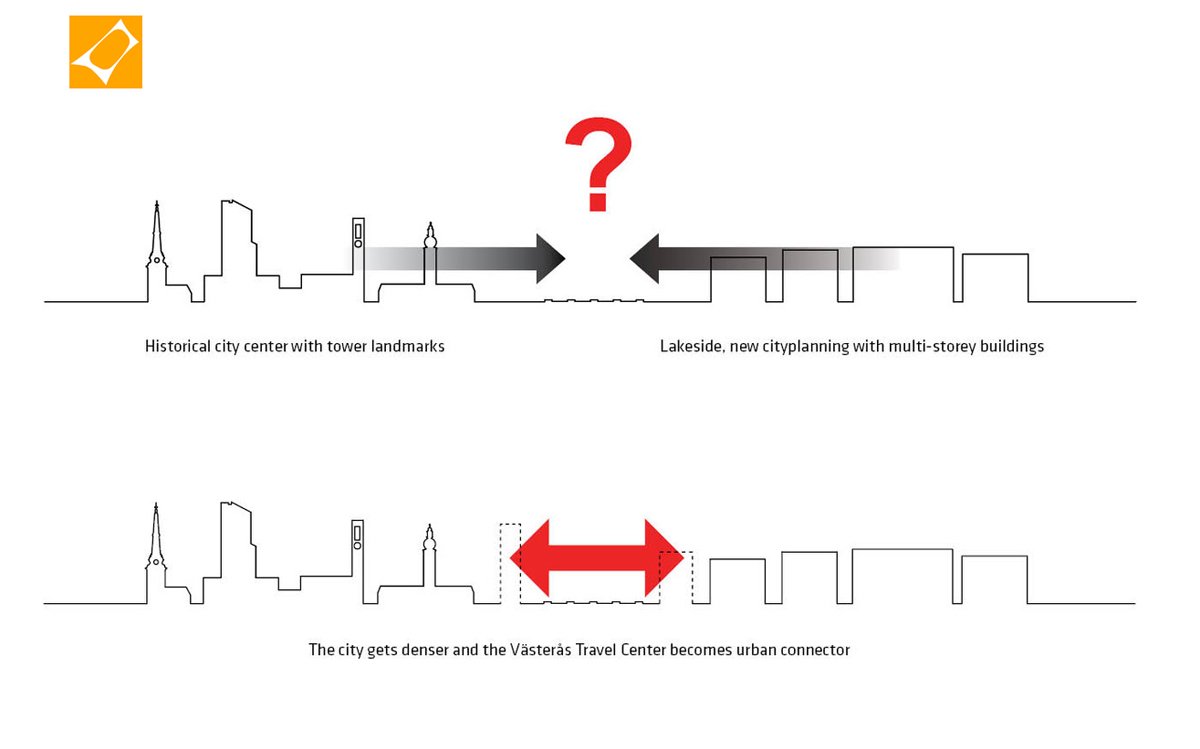 ?

Historical city center with tower landmarks

Lakeside, new cityplanning with multi-storey buildings

The city gets denser and the Västerås Travel Center becomes urban connector