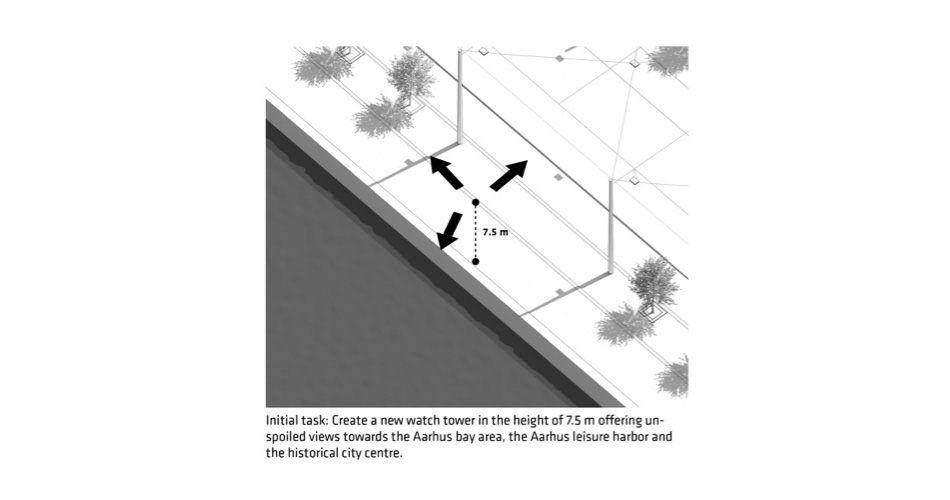 7.5 m

Initial task: Create a new watch tower in the height of 7.5 m offering unspoiled views towards the Aarhus bay area, the Aarhus leisure harbor and the historical city centre.