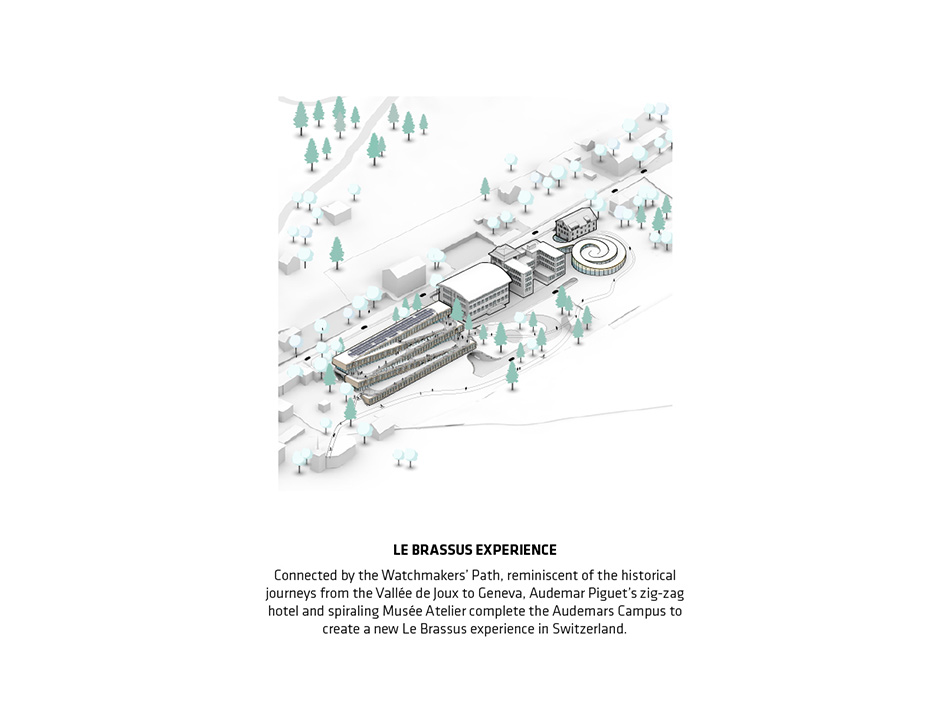 LE BRASSUS EXPERIENCE

Connected by the Watchmakers' Path, reminiscent of the historical journeys from the Vallée de Joux to Geneva, Audemar Piguet's zig-zag hotel and spiraling Musée Atelier complete the Audemars Campus to create a new Le Brassus experience in Switzerland.