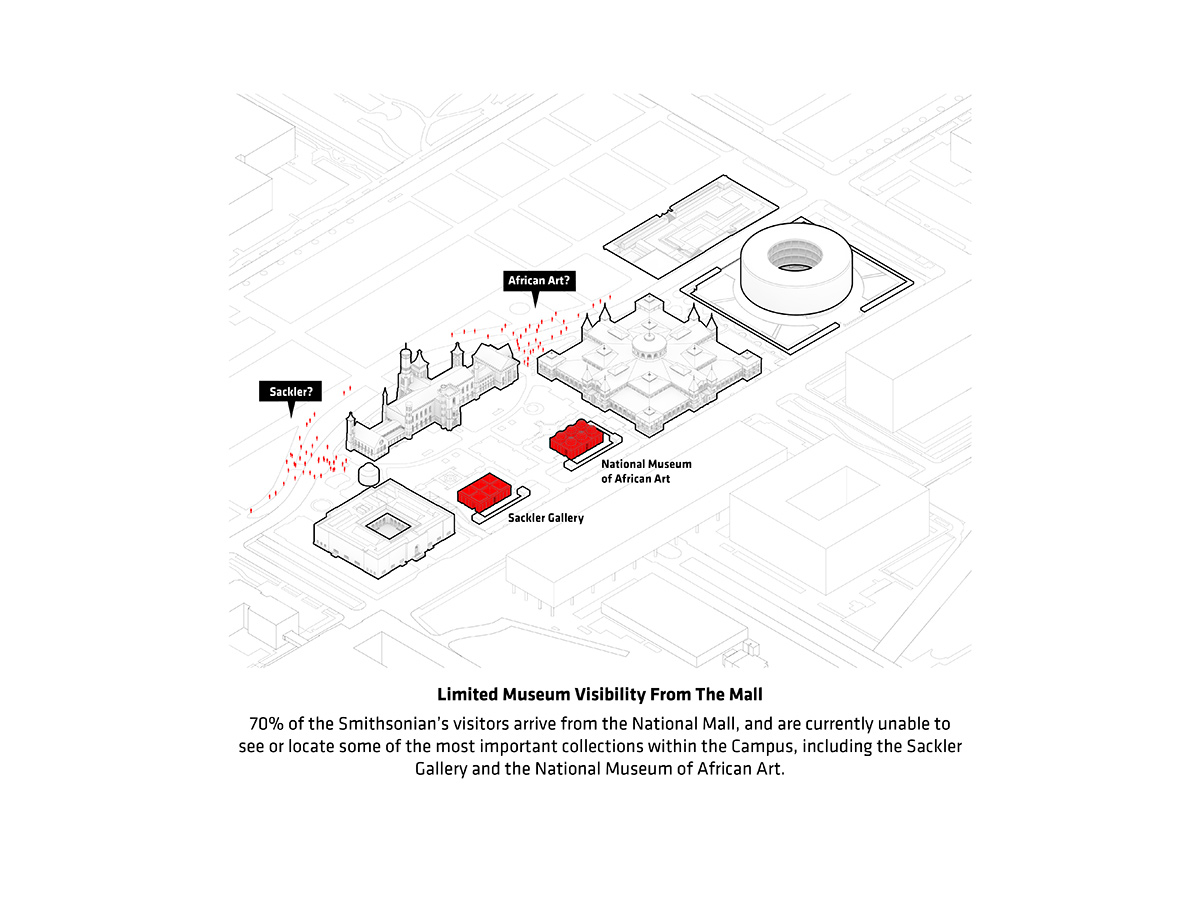 African Art?

Sackler?

National Museum of African Art

Sackler Gallery

Limited Museum Visibility From The Mall

70% of the Smithsonian's visitors arrive from the National Mall, and are currently unable to see or locate some of the most important collections within the Campus, including the Sackler Gallery and the National Museum of African Art.