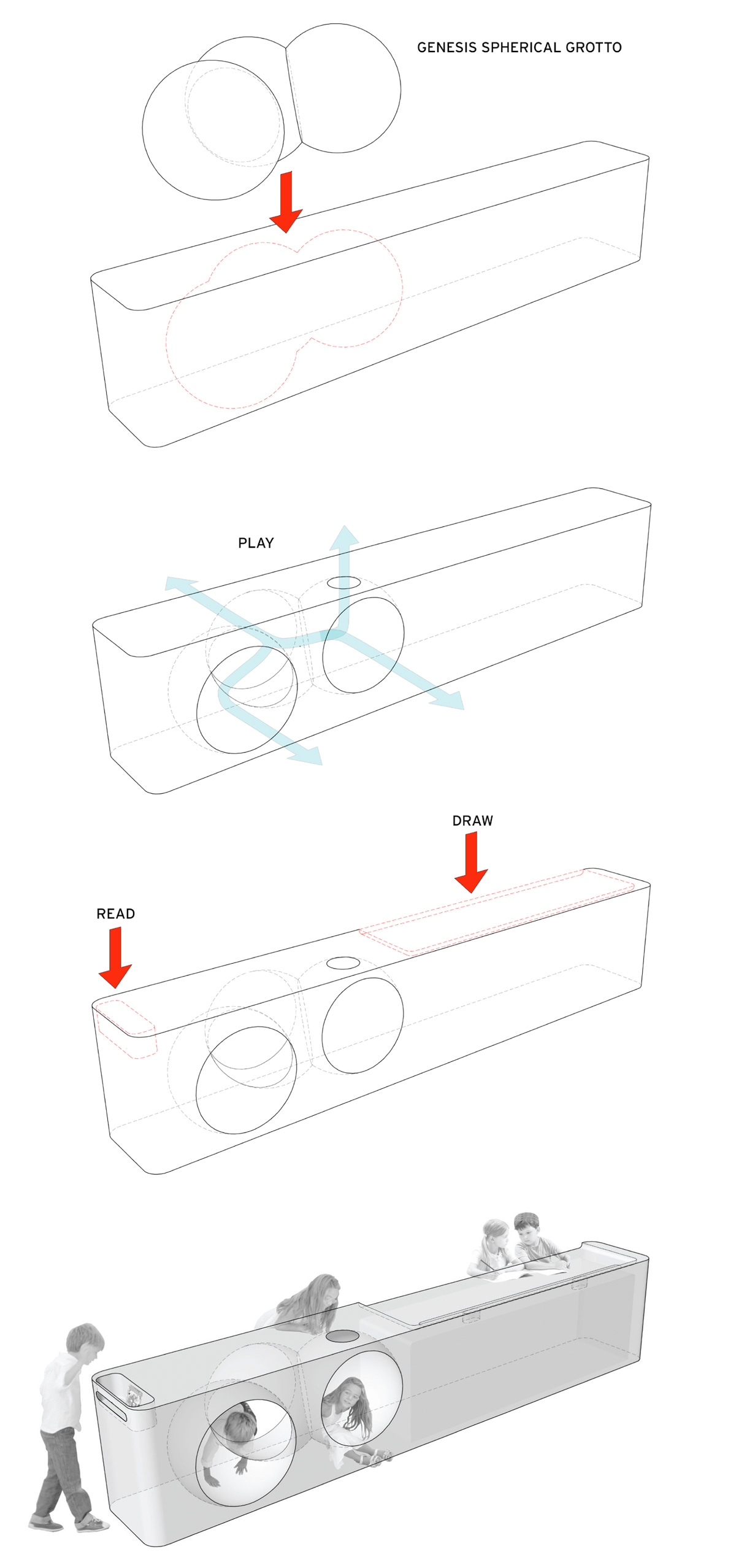 GENESIS SPHERICAL GROTTO

PLAY

DRAW

READ