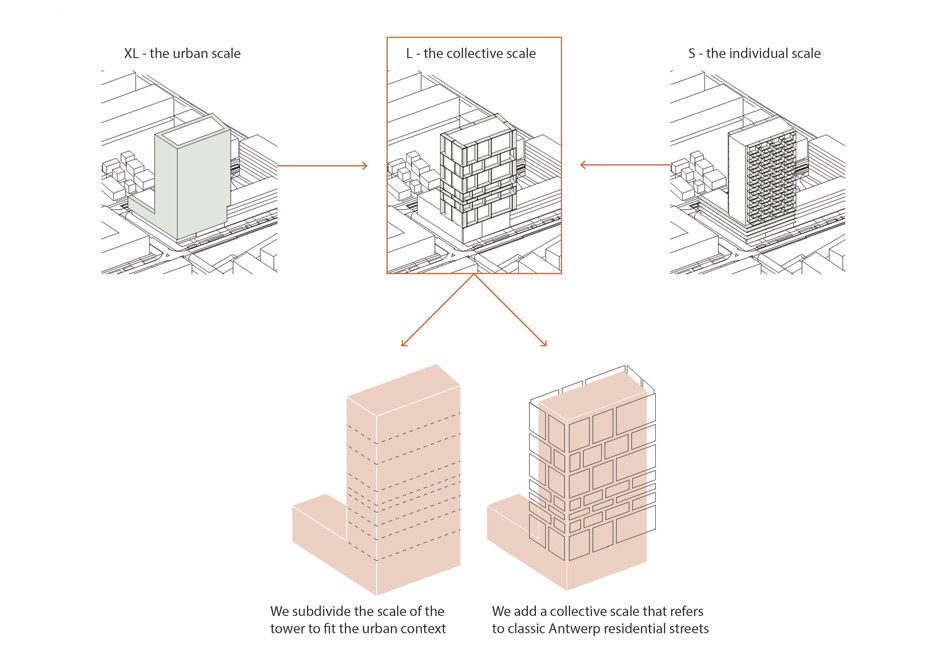 XL - the urban scale

L - the collective scale

S - the individual scale

We subdivide the scale of the tower to fit the urban context

We add a collective scale that refers to classic Antwerp residential streets