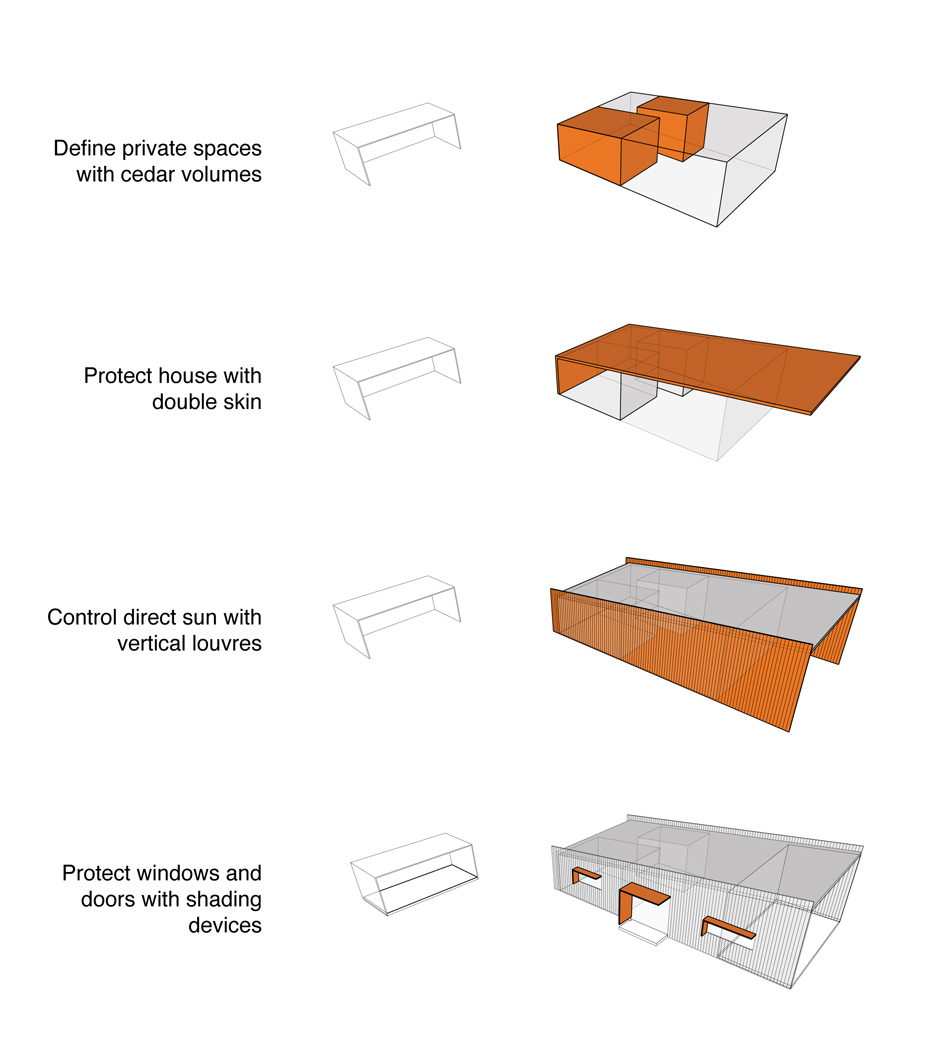 Define private spaces with cedar volumes

Protect house with double skin

Control direct sun with vertical louvres

Protect windows and doors with shading devices