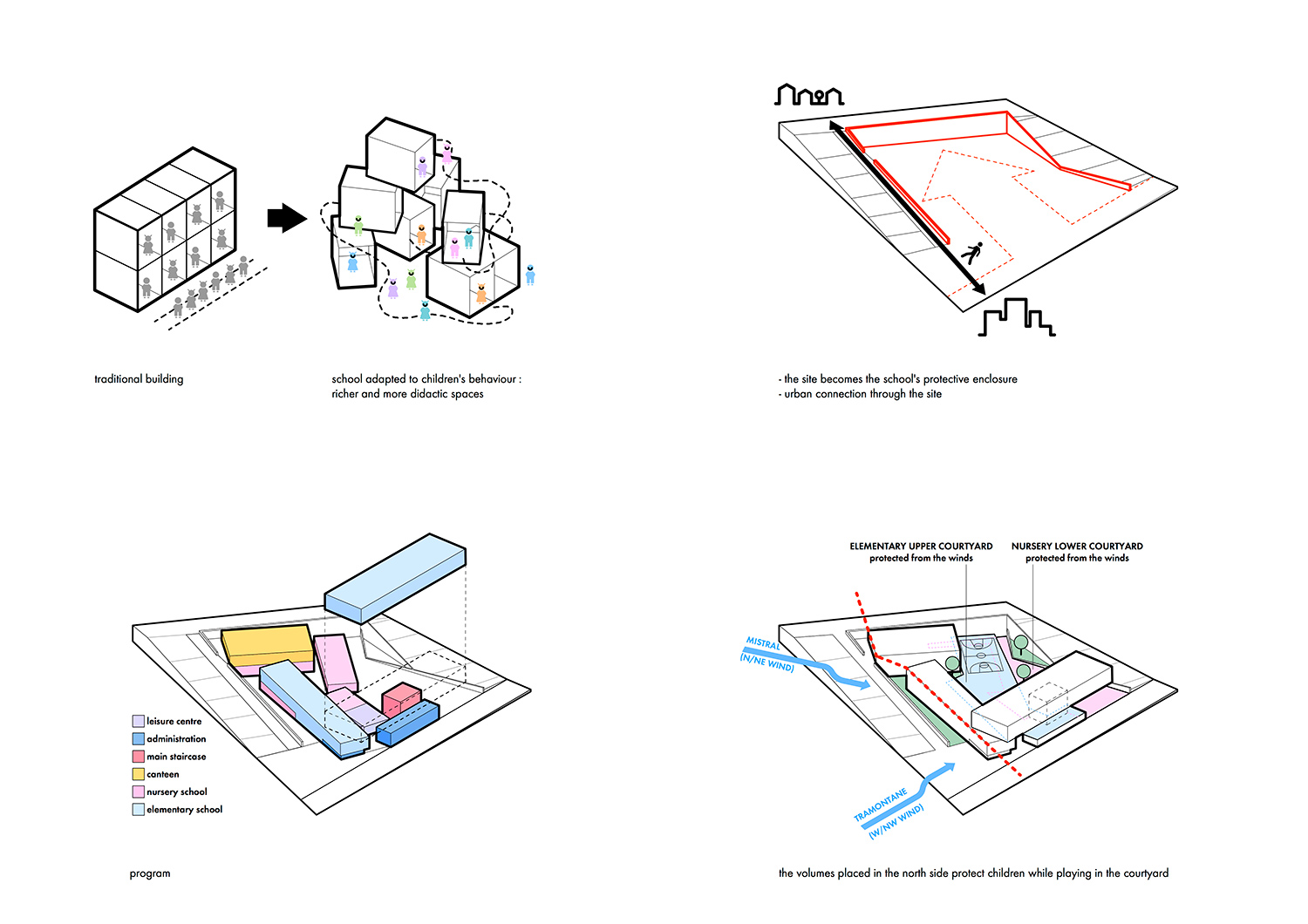 traditional building

school adapted to children's behaviour : richer and more didactic spaces

- the site becomes the school's protective enclosure
- urban connection through the site

leisure centre
administration
main staircase
canteen
nursery school
elementary school

program

ELEMENTARY UPPER COURTYARD
protected from the winds

NURSERY LOWER COURTYARD
protected from the winds

MISTRAL
(N/NE WIND)

TRAMONTANE
(W/NW WIND)

the volumes placed in the north side protect children while playing in the courtyard