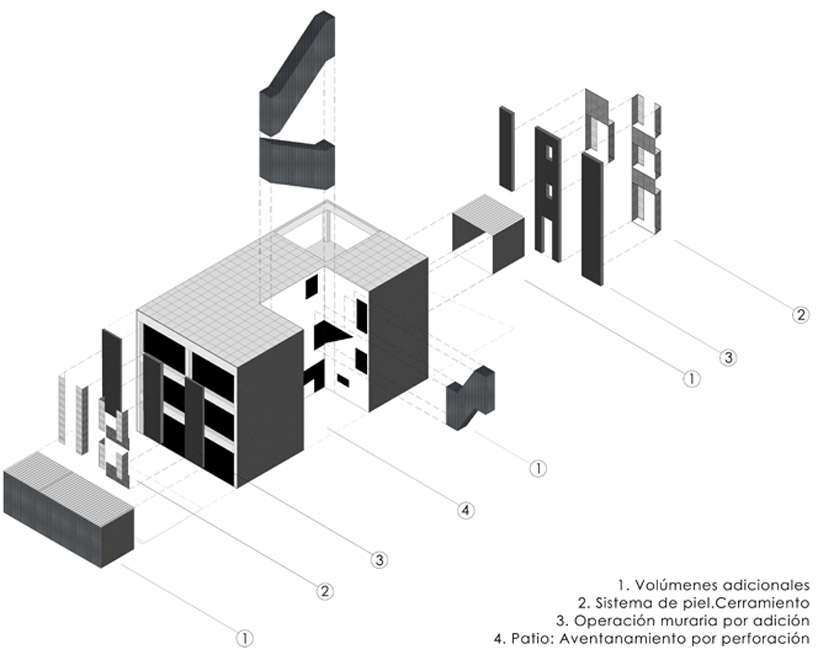 2

3

1

1

4

3

2

1

1. Volúmenes adicionales
2. Sistema de piel.Cerramiento
3. Operación muraria por adición
4. Patio: Aventanamiento por perforación