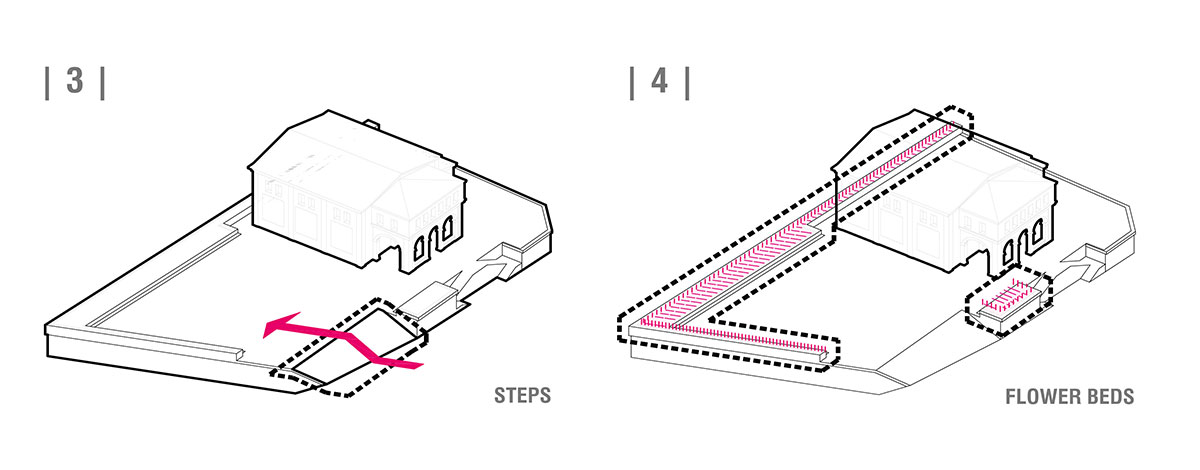 | 3 |

STEPS

| 4 |

FLOWER BEDS