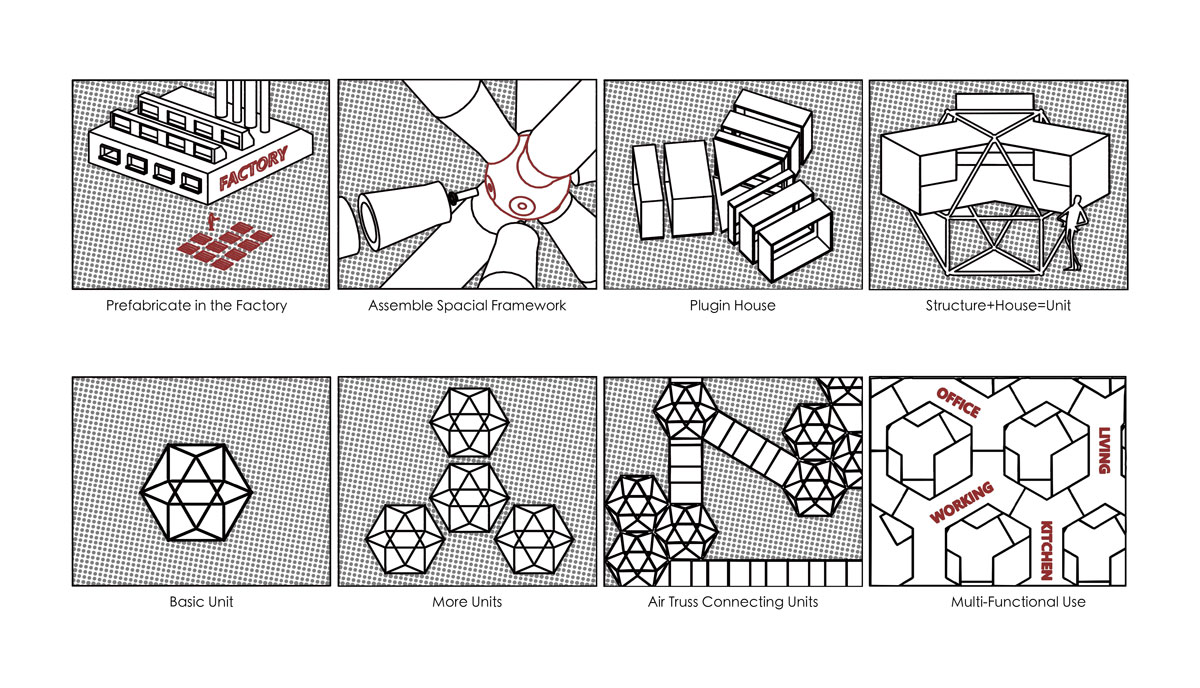 FACTORY

Prefabricate in the Factory

Assemble Spacial Framework

Plugin House

Structure+House=Unit

Basic Unit

More Units

Air Truss Connecting Units

OFFICE

LIVING

WORKING

KITCHEN

Multi-Functional Use