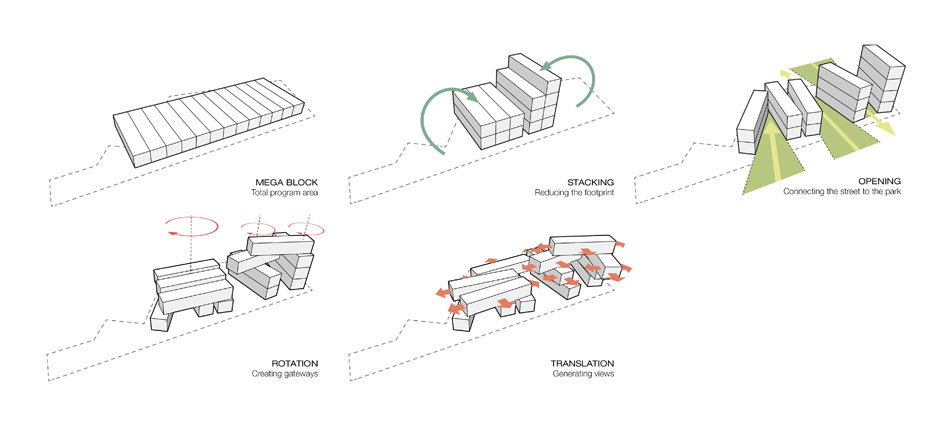 MEGA BLOCK
Total program area

STACKING
Reducing the footprint

OPENING
Connecting the street to the park

ROTATION
Creating gateways

TRANSLATION
Generating views