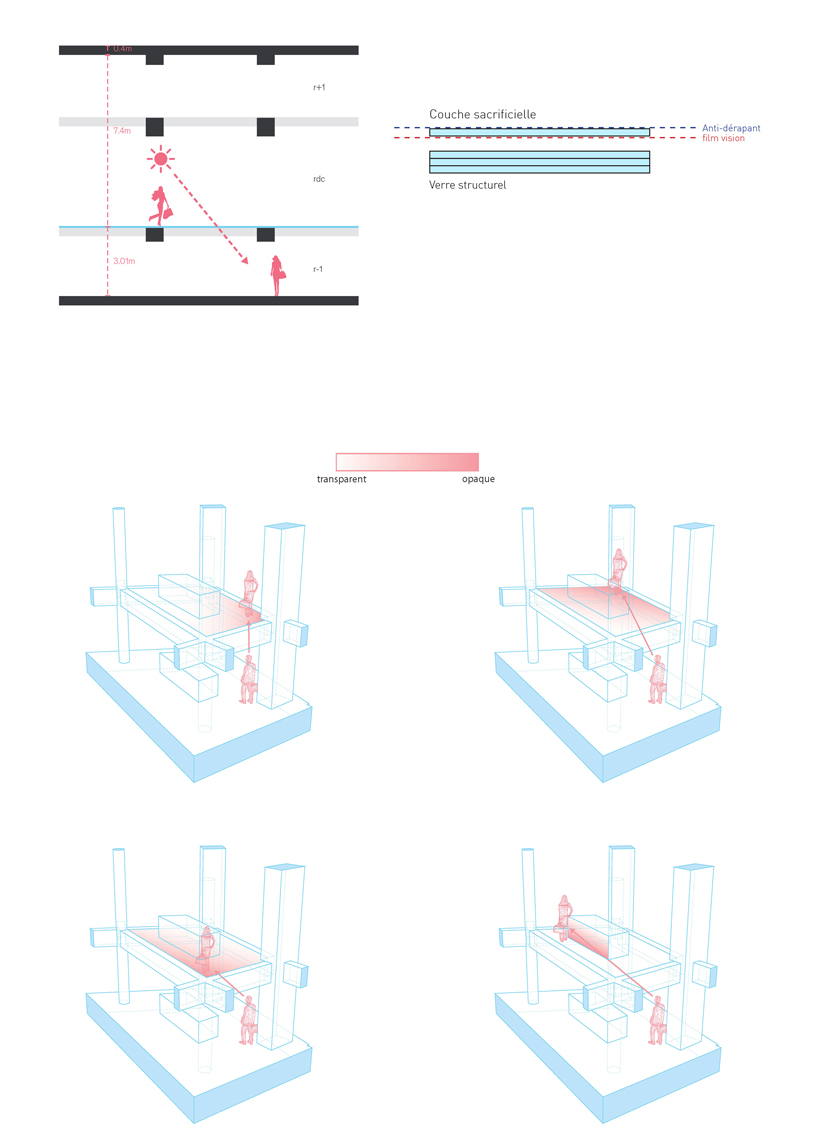 0.4m

r+1

7.4m

rdc

3.01m

r-1

Couche sacrificielle

Anti-dérapant
film vision

Verre structurel

transparent
opaque