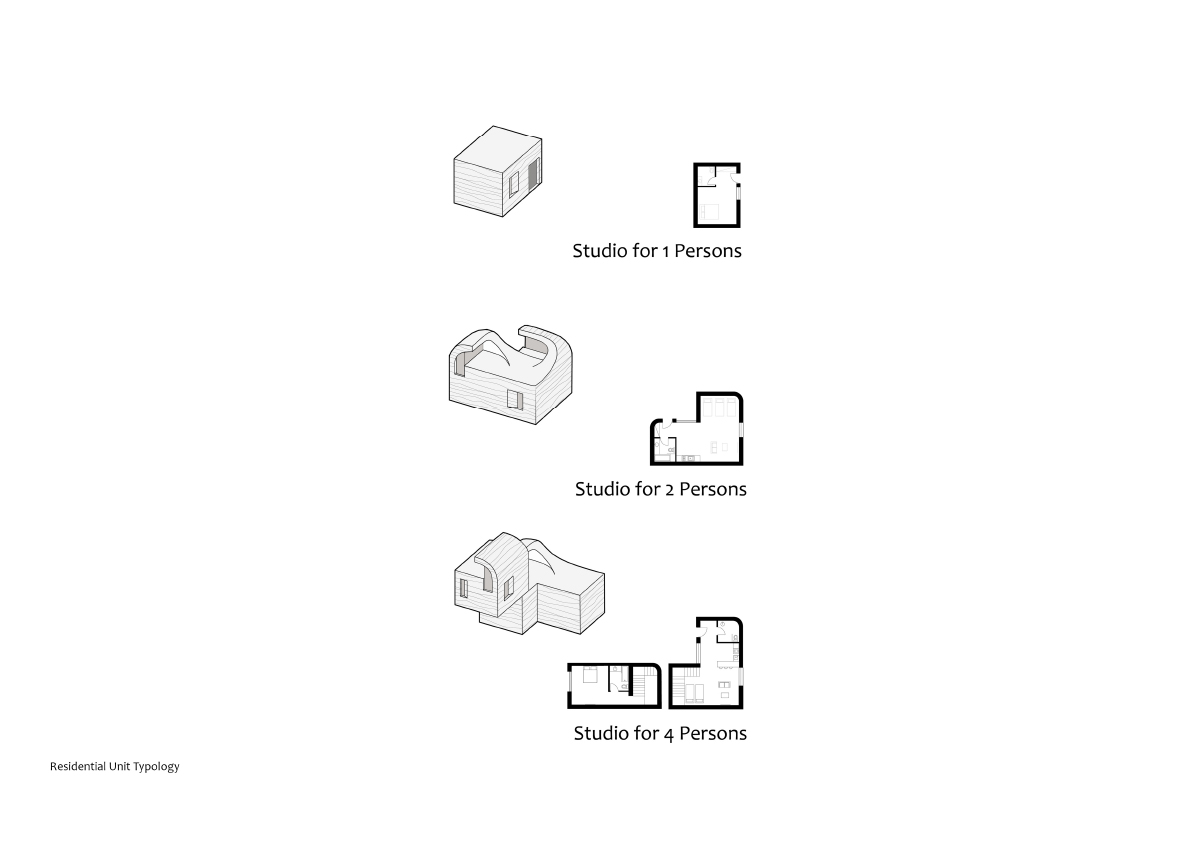 Studio for 1 Persons

Studio for 2 Persons

Studio for 4 Persons

Residential Unit Typology