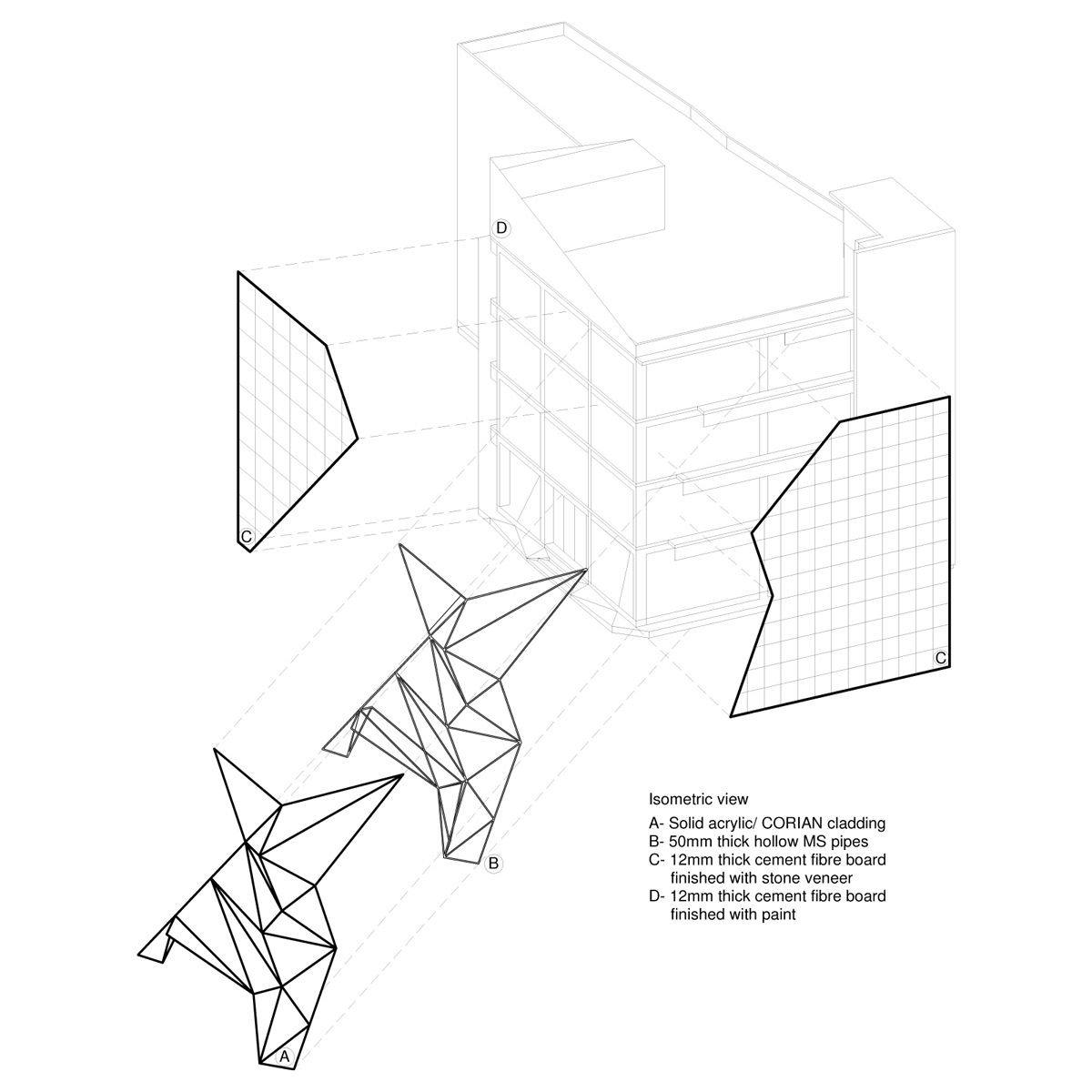 D

C

C

B

A

Isometric view
A- Solid acrylic/ CORIAN cladding
B- 50mm thick hollow MS pipes
C- 12mm thick cement fibre board finished with stone veneer
D- 12mm thick cement fibre board finished with paint