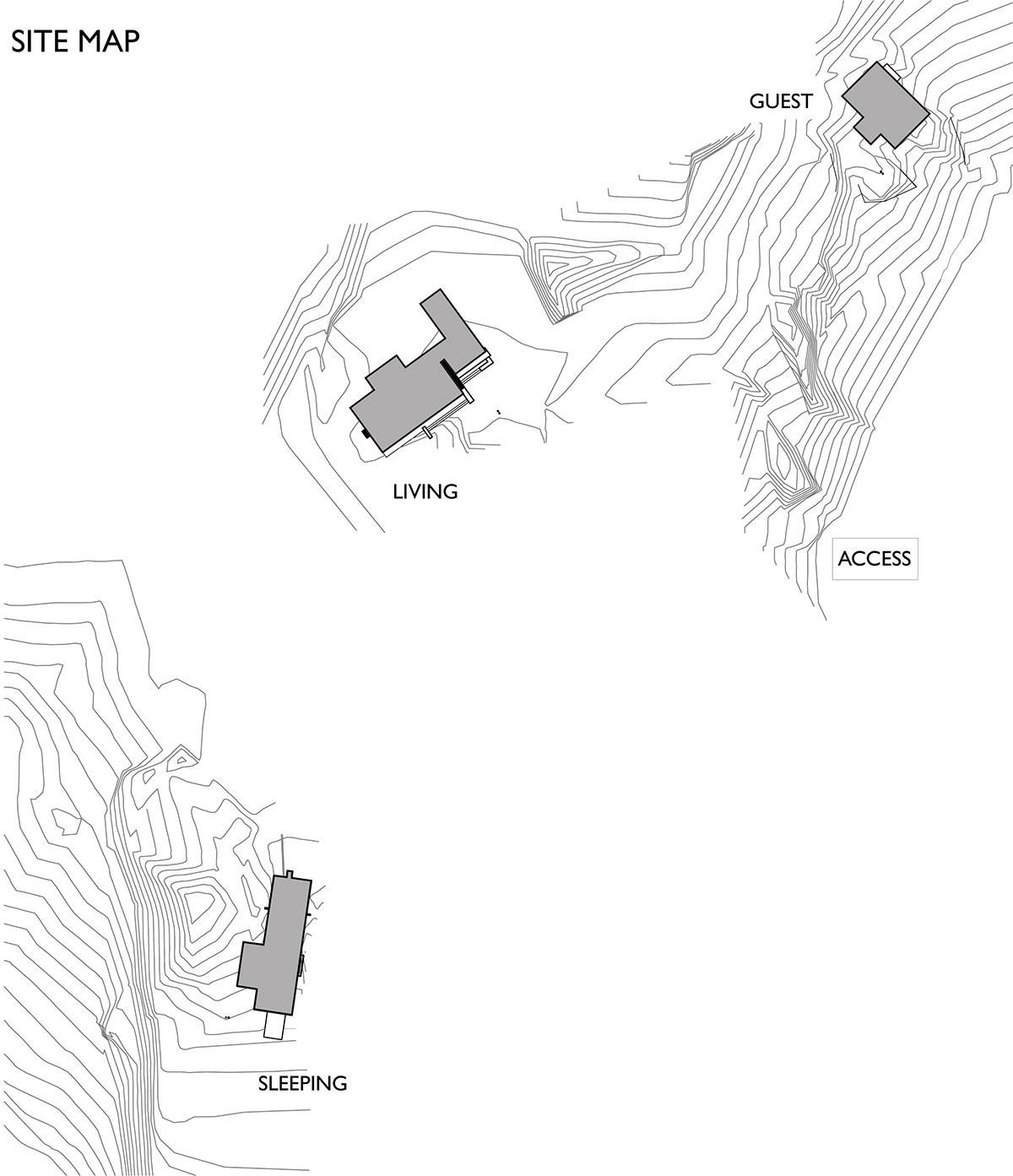 SITE MAP

GUEST

LIVING

ACCESS

SLEEPING