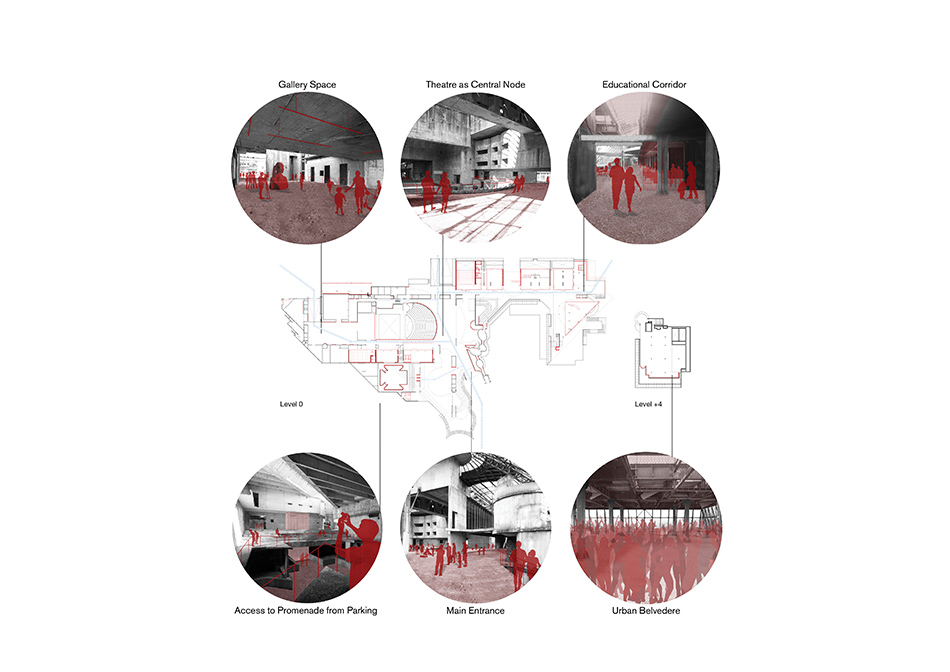 Gallery Space

Theatre as Central Node

Educational Corridor

Level 0

Level +4

Access to Promenade from Parking

Main Entrance

Urban Belvedere