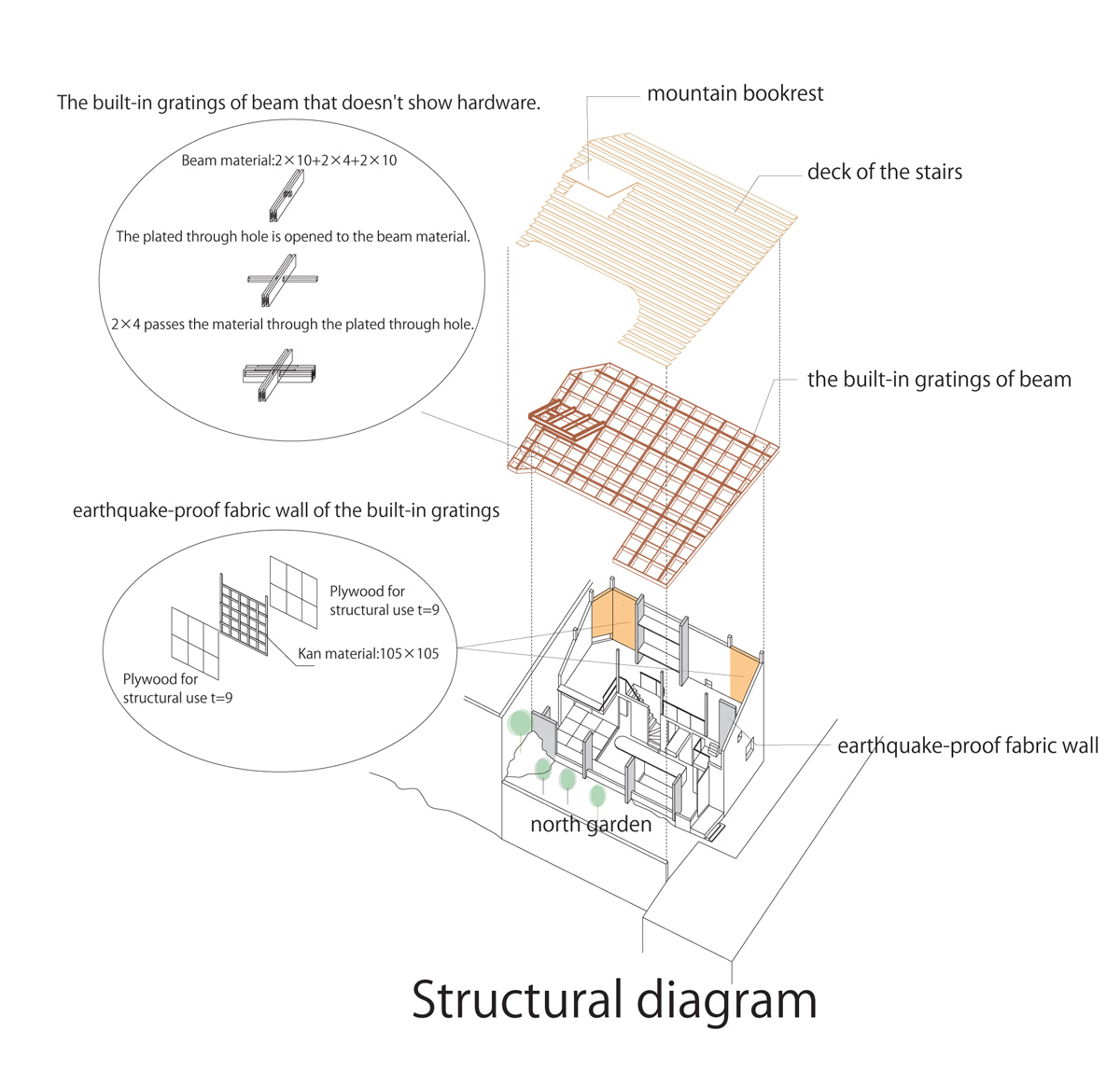 The built-in gratings of beam that doesn't show hardware.

Beam material:2×10+2×4+2×10

The plated through hole is opened to the beam material.

2×4 passes the material through the plated through hole.

mountain bookrest

deck of the stairs

the built-in gratings of beam

earthquake-proof fabric wall of the built-in gratings

Plywood for structural use t=9

Kan material:105×105

Plywood for structural use t=9

earthquake-proof fabric wall

north garden

Structural diagram