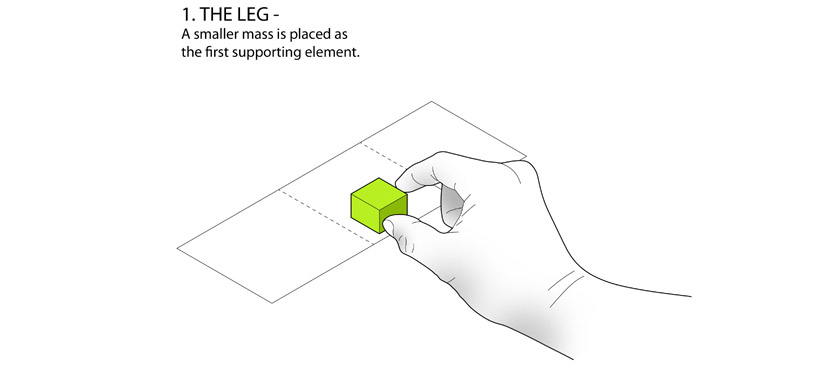 1. THE LEG -
A smaller mass is placed as the first supporting element.