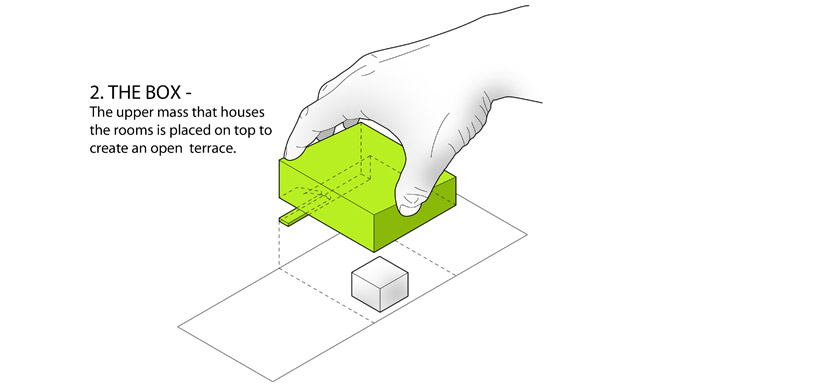 2. THE BOX -

The upper mass that houses the rooms is placed on top to create an open terrace.