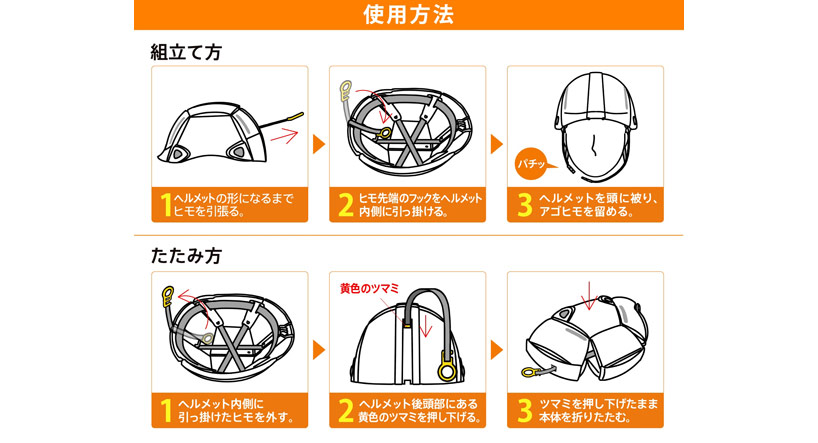 使用方法

組立て方

1 ヘルメットの形になるまでヒモを引張る。

2 ヒモ先端のフックをヘルメット内側に引っ掛ける。

パチッ

3 ヘルメットを頭に被り、アゴヒモを留める。

たたみ方

1 ヘルメット内側に引っ掛けたヒモを外す。

黄色のツマミ

2 ヘルメット後頭部にある黄色のツマミを押し下げる。

3 ツマミを押し下げたまま本体を折りたたむ。