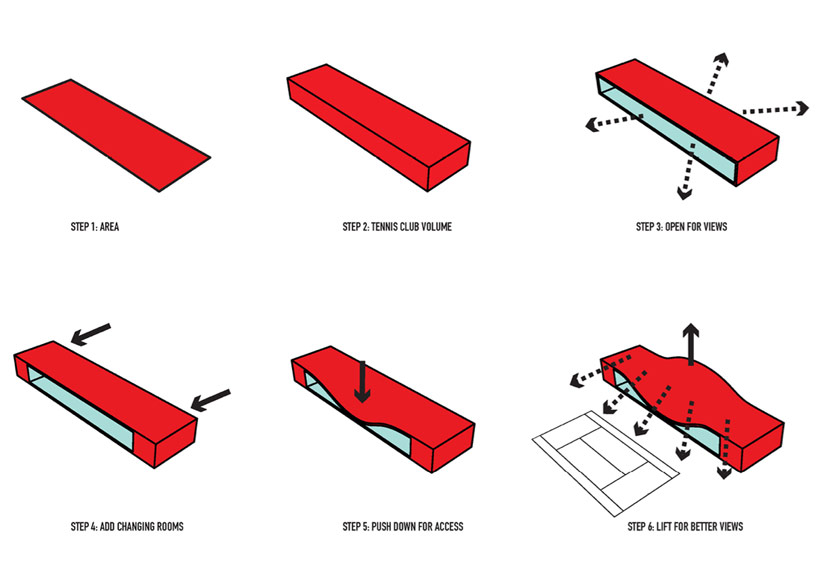 STEP 1: AREA

STEP 2: TENNIS CLUB VOLUME

STEP 3: OPEN FOR VIEWS

STEP 4: ADD CHANGING ROOMS

STEP 5: PUSH DOWN FOR ACCESS

STEP 6: LIFT FOR BETTER VIEWS