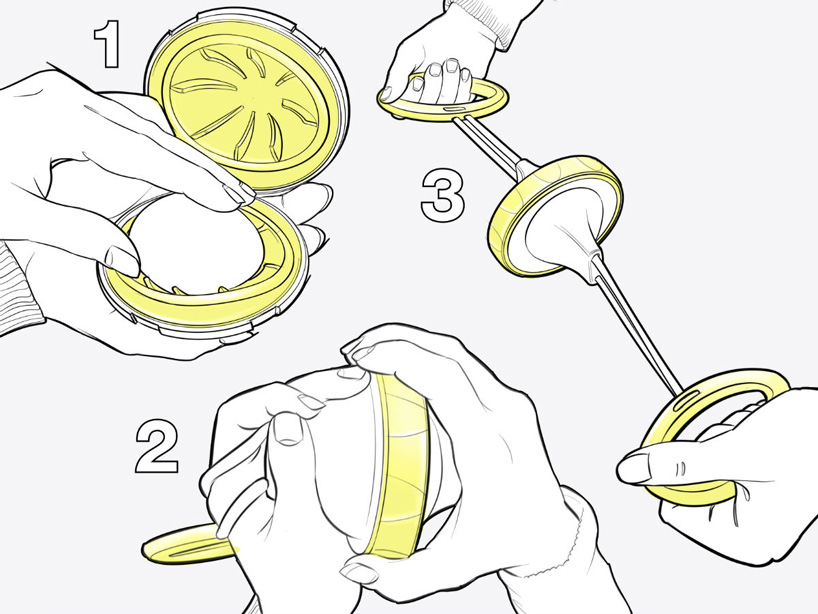 1

3

2