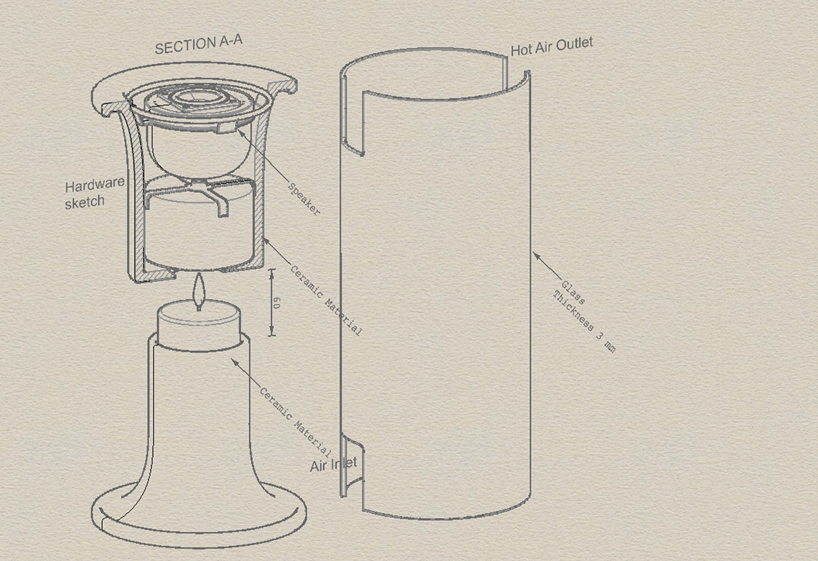 SECTION A-A

Hot Air Outlet

Hardware sketch

Speaker

Ceramic Material

60

Glass Thickness 3 mm

Ceramic Material

Air Inlet