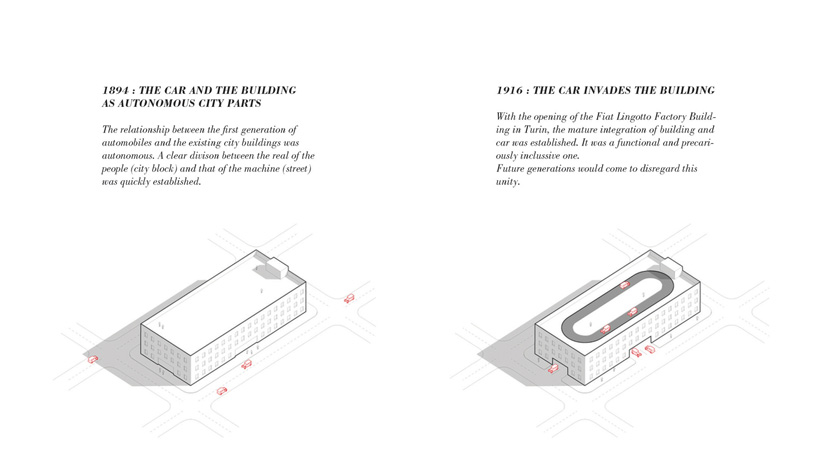 1894 : THE CAR AND THE BUILDING AS AUTONOMOUS CITY PARTS

The relationship between the first generation of automobiles and the existing city buildings was autonomous. A clear divison between the real of the people (city block) and that of the machine (street) was quickly established.

1916 : THE CAR INVADES THE BUILDING

With the opening of the Fiat Lingotto Factory Building in Turin, the mature integration of building and car was established. It was a functional and precariously inclussive one.
Future generations would come to disregard this unity.