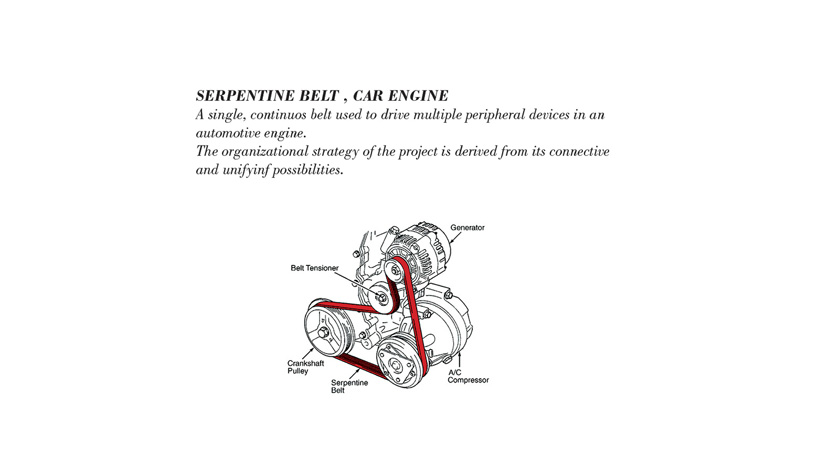 SERPENTINE BELT , CAR ENGINE
A single, continuos belt used to drive multiple peripheral devices in an automotive engine.
The organizational strategy of the project is derived from its connective and unifyinf possibilities.

Generator
Belt Tensioner
Crankshaft Pulley
Serpentine Belt
A/C Compressor