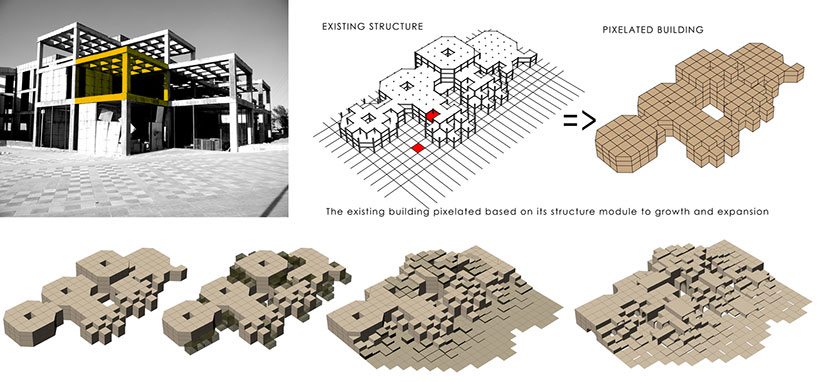 EXISTING STRUCTURE

PIXELATED BUILDING

=>

The existing building pixelated based on its structure module to growth and expansion