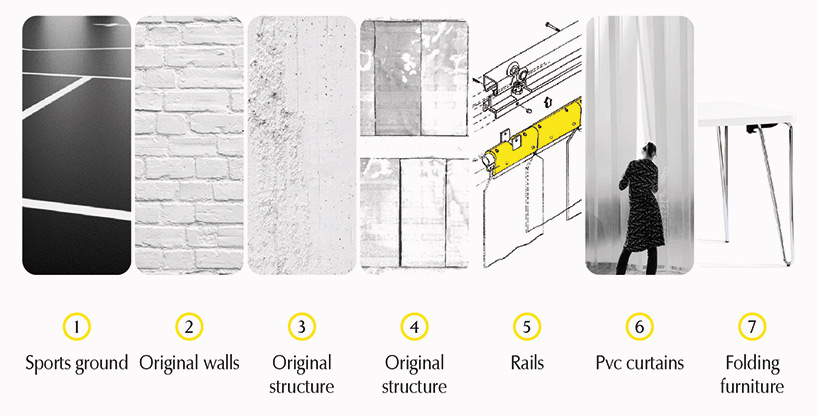 1
Sports ground

2
Original walls

3
Original structure

4
Original structure

5
Rails

6
Pvc curtains

7
Folding furniture