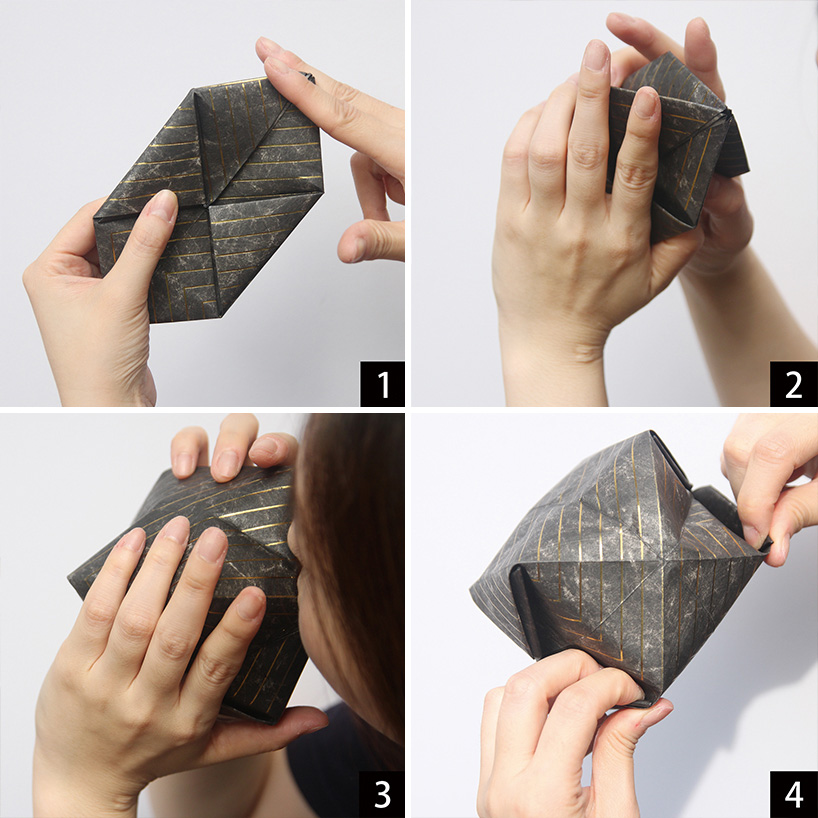 1

2

3

4