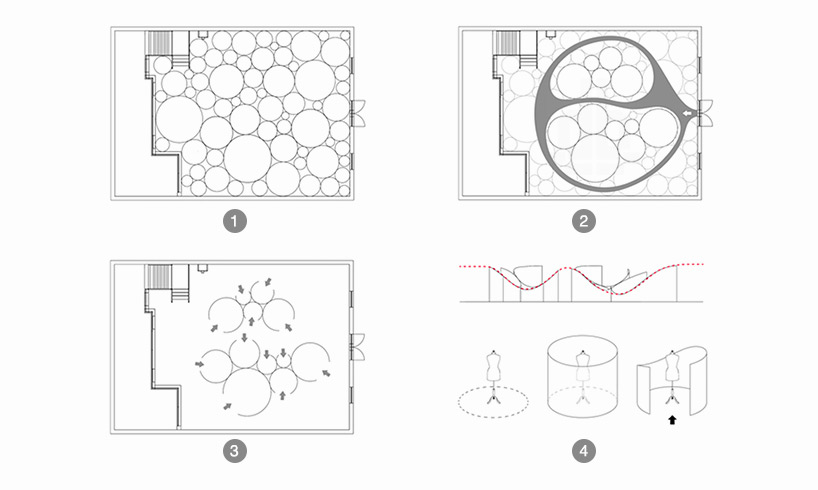 1

2

3

4