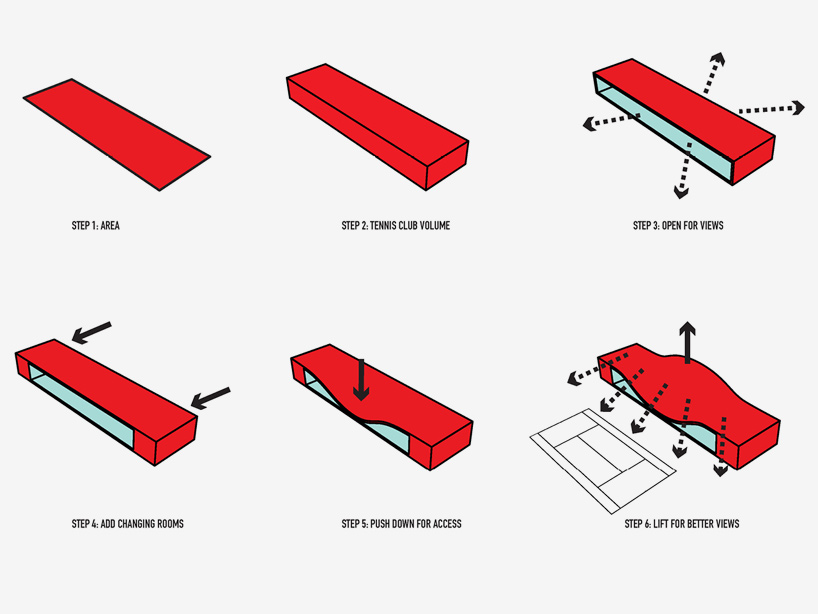 STEP 1: AREA

STEP 2: TENNIS CLUB VOLUME

STEP 3: OPEN FOR VIEWS

STEP 4: ADD CHANGING ROOMS

STEP 5: PUSH DOWN FOR ACCESS

STEP 6: LIFT FOR BETTER VIEWS