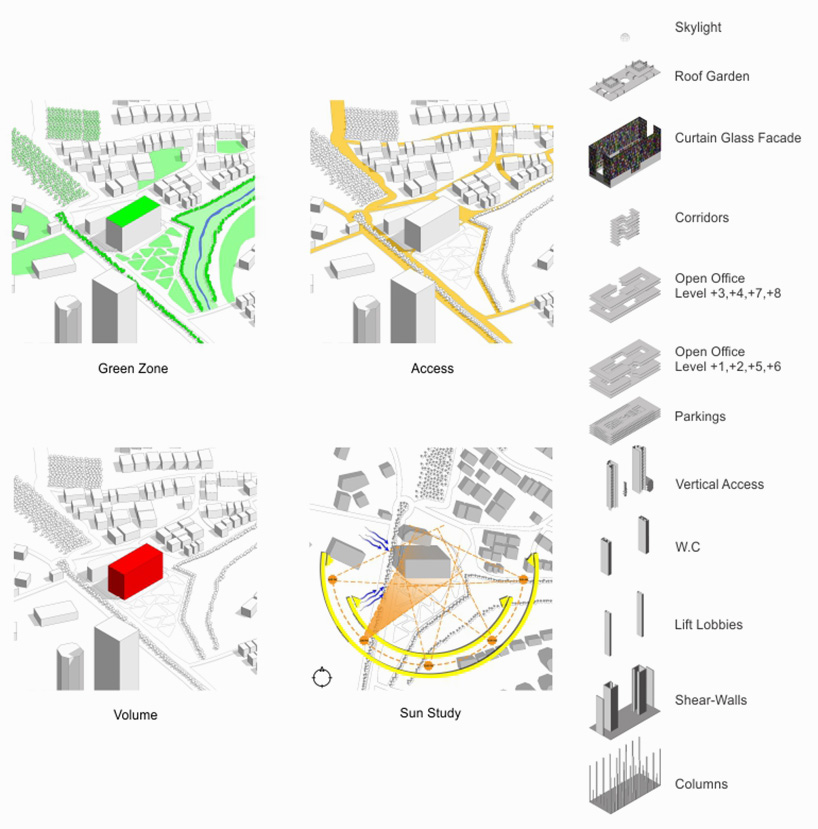 Green Zone

Access

Volume

Sun Study

Skylight

Roof Garden

Curtain Glass Facade

Corridors

Open Office
Level +3,+4,+7,+8

Open Office
Level +1,+2,+5,+6

Parkings

Vertical Access

W.C

Lift Lobbies

Shear-Walls

Columns