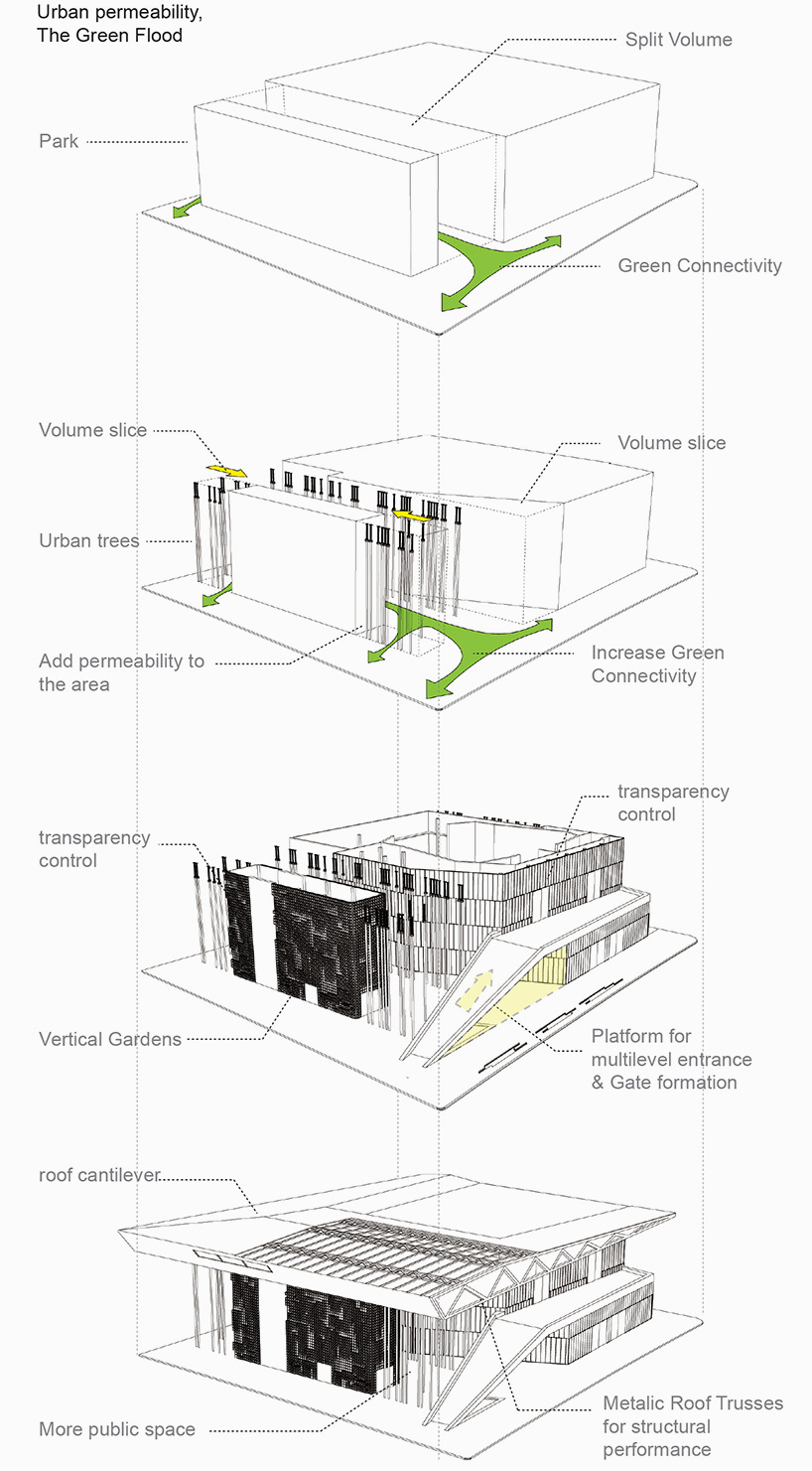 Urban permeability, The Green Flood

Split Volume

Park

Green Connectivity

Volume slice

Volume slice

Urban trees

Add permeability to the area

Increase Green Connectivity

transparency control

transparency control

Vertical Gardens

Platform for multilevel entrance & Gate formation

roof cantilever

More public space

Metalic Roof Trusses for structural performance