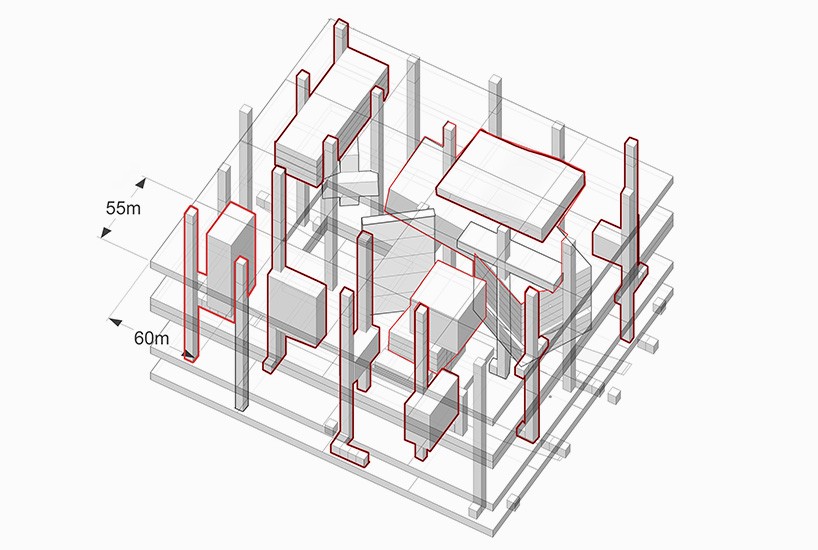 55m

60m