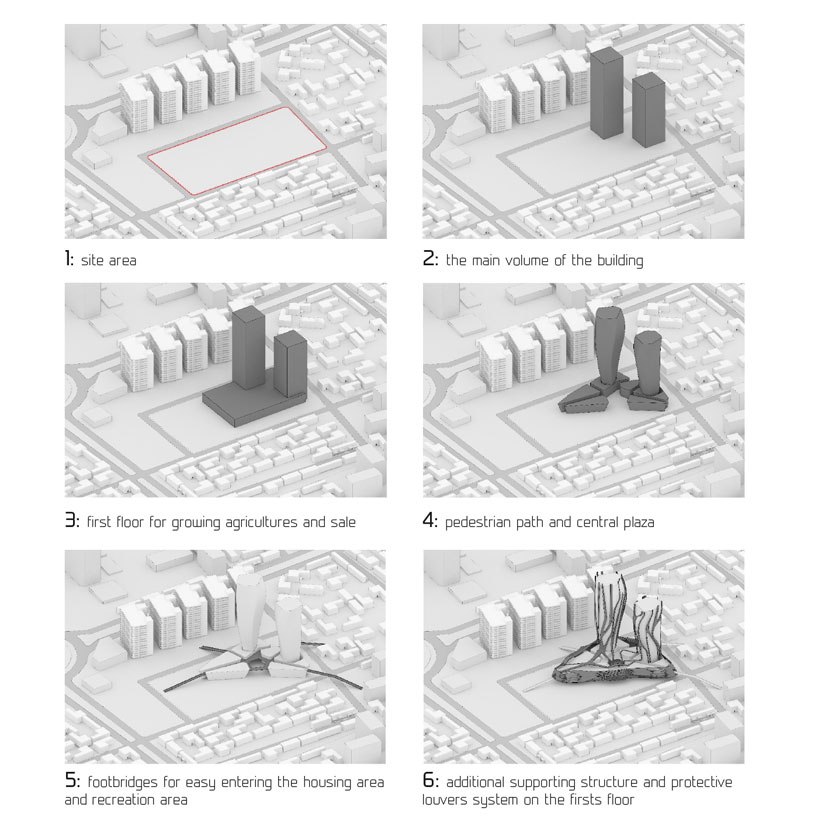 1: site area

2: the main volume of the building

3: first floor for growing agricultures and sale

4: pedestrian path and central plaza

5: footbridges for easy entering the housing area and recreation area

6: additional supporting structure and protective louvers system on the firsts floor