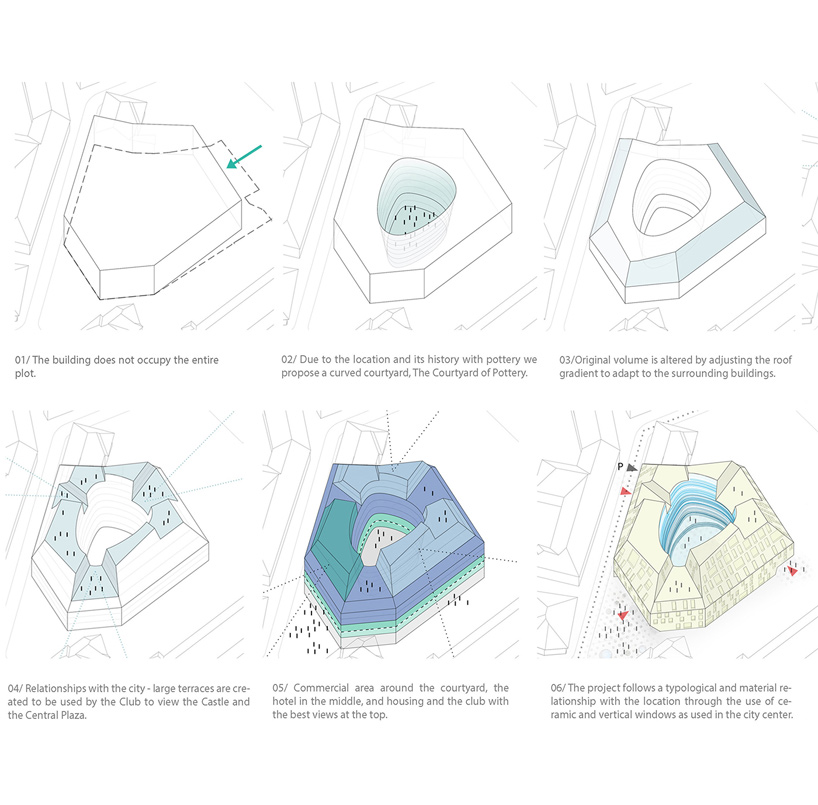 01/ The building does not occupy the entire plot.

02/ Due to the location and its history with pottery we propose a curved courtyard, The Courtyard of Pottery.

03/Original volume is altered by adjusting the roof gradient to adapt to the surrounding buildings.

04/ Relationships with the city - large terraces are created to be used by the Club to view the Castle and the Central Plaza.

05/ Commercial area around the courtyard, the hotel in the middle, and housing and the club with the best views at the top.

P

06/ The project follows a typological and material relationship with the location through the use of ceramic and vertical windows as used in the city center.