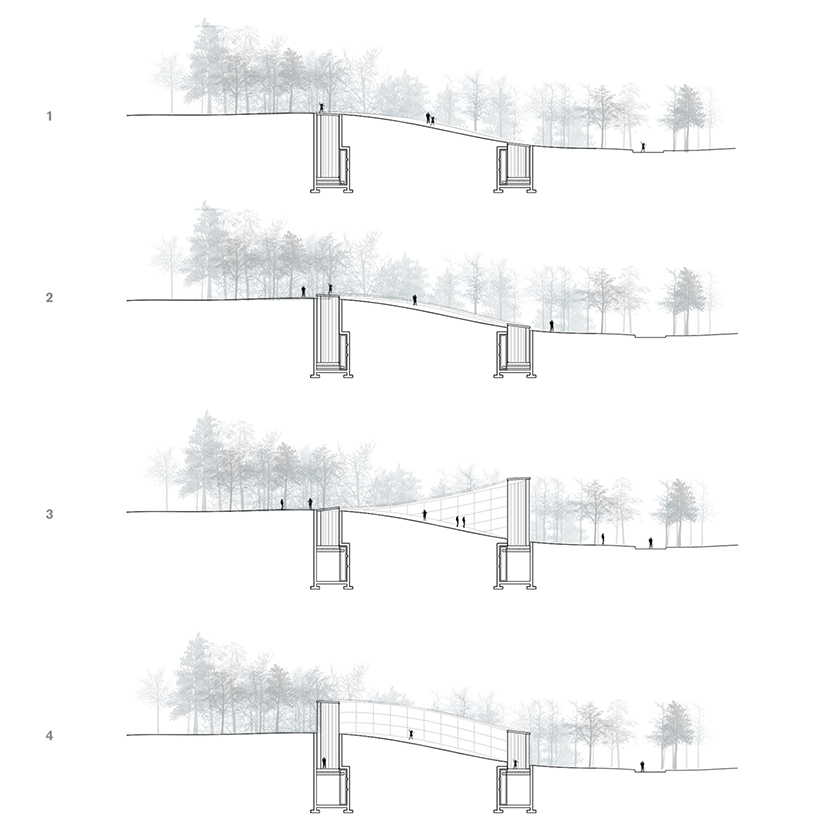 1

2

3

4