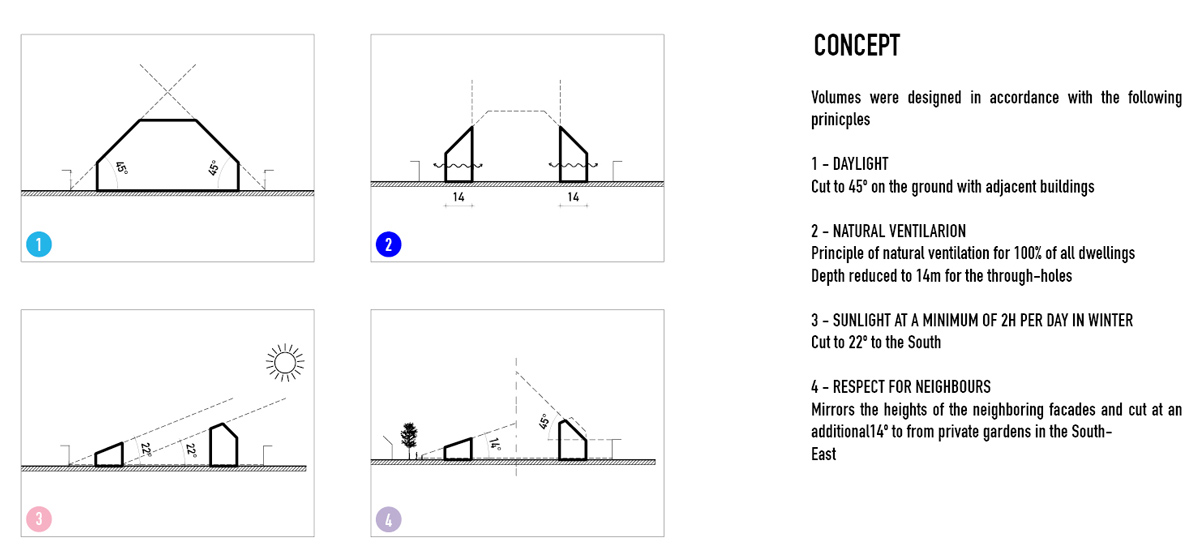 45°
45°

1

14
14

2

22°
22°

3

14°
45°

4

CONCEPT

Volumes were designed in accordance with the following prinicples

1 - DAYLIGHT
Cut to 45° on the ground with adjacent buildings

2 - NATURAL VENTILARION
Principle of natural ventilation for 100% of all dwellings
Depth reduced to 14m for the through-holes

3 - SUNLIGHT AT A MINIMUM OF 2H PER DAY IN WINTER
Cut to 22° to the South

4 - RESPECT FOR NEIGHBOURS
Mirrors the heights of the neighboring facades and cut at an additional14° to from private gardens in the South-East