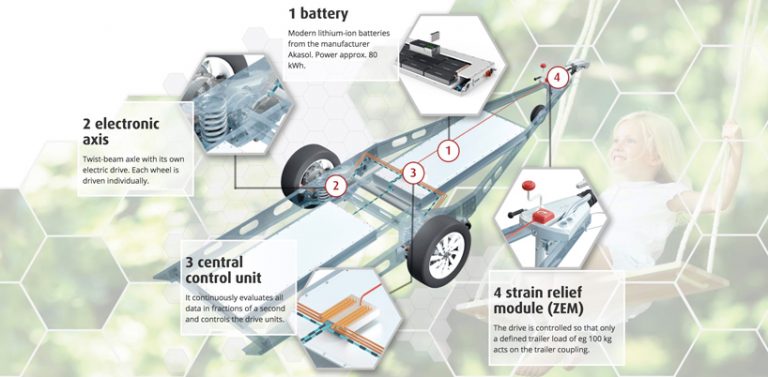 1 battery

Modern lithium-ion batteries from the manufacturer Akasol. Power approx. 80 kWh.

2 electronic axis

Twist-beam axle with its own electric drive. Each wheel is driven individually.

3 central control unit

It continuously evaluates all data in fractions of a second and controls the drive units.

4 strain relief module (ZEM)

The drive is controlled so that only a defined trailer load of eg 100 kg acts on the trailer coupling.

1

2

3

4