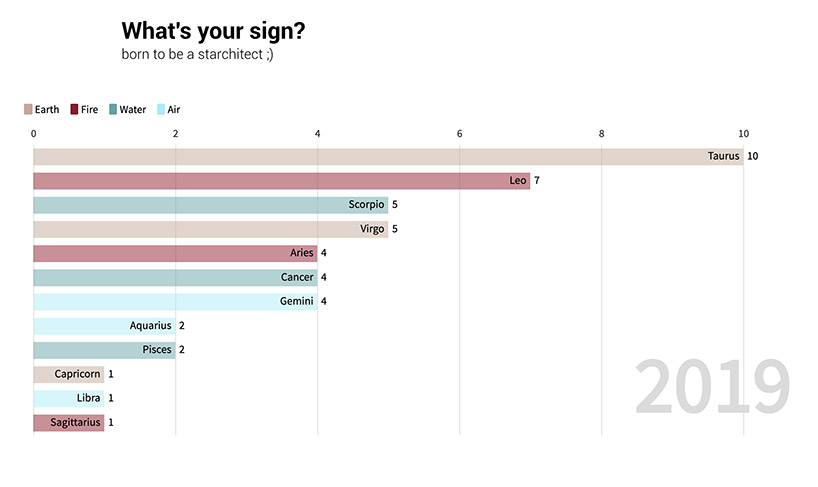 What's your sign?
born to be a starchitect ;)

Earth Fire Water Air

0 2 4 6 8 10

Taurus 10
Leo 7
Scorpio 5
Virgo 5
Aries 4
Cancer 4
Gemini 4
Aquarius 2
Pisces 2
Capricorn 1
Libra 1
Sagittarius 1

2019