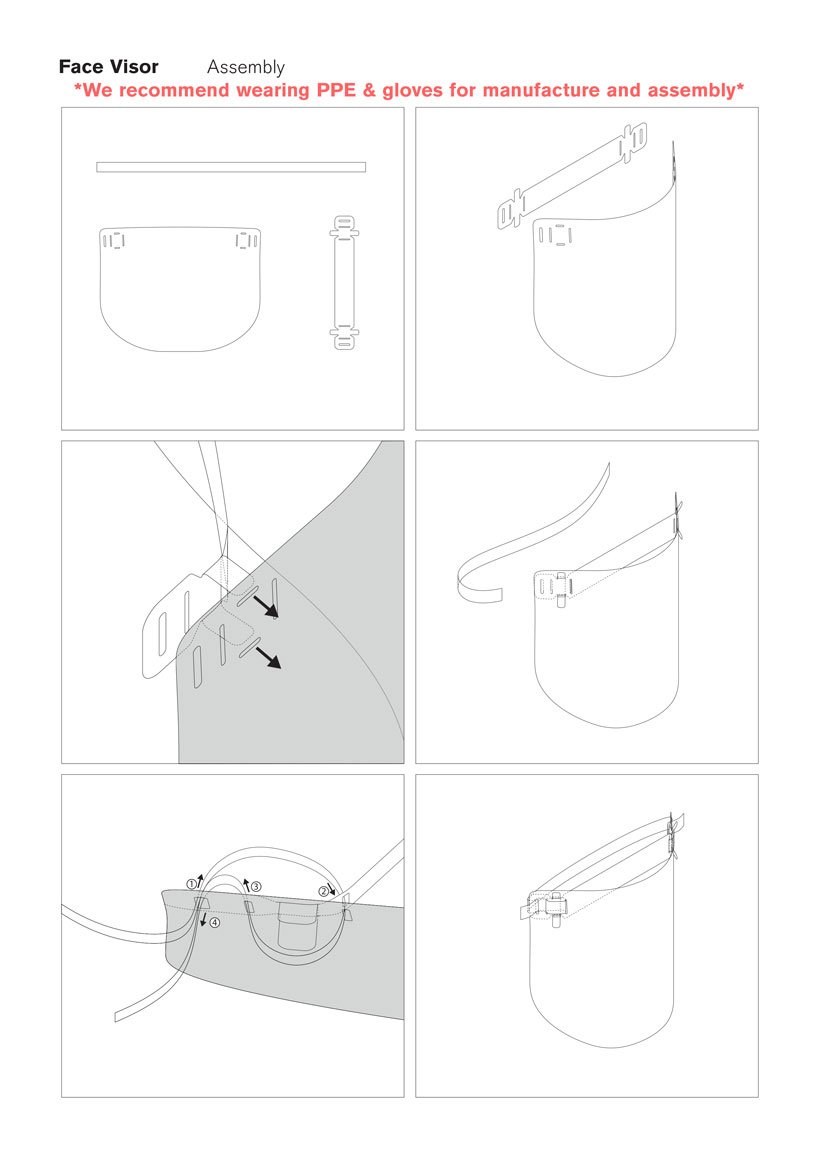 Face Visor Assembly
*We recommend wearing PPE & gloves for manufacture and assembly*

①
③
②
④