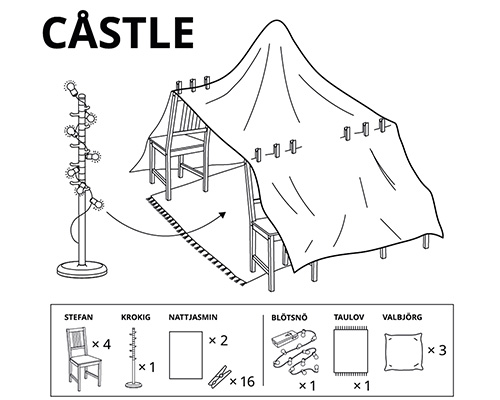 CÅSTLE

STEFAN
× 4

KROKIG
× 1

NATTJASMIN
× 2
× 16

BLÖTSNÖ
× 1

TAULOV
× 1

VALBJÖRG
× 3