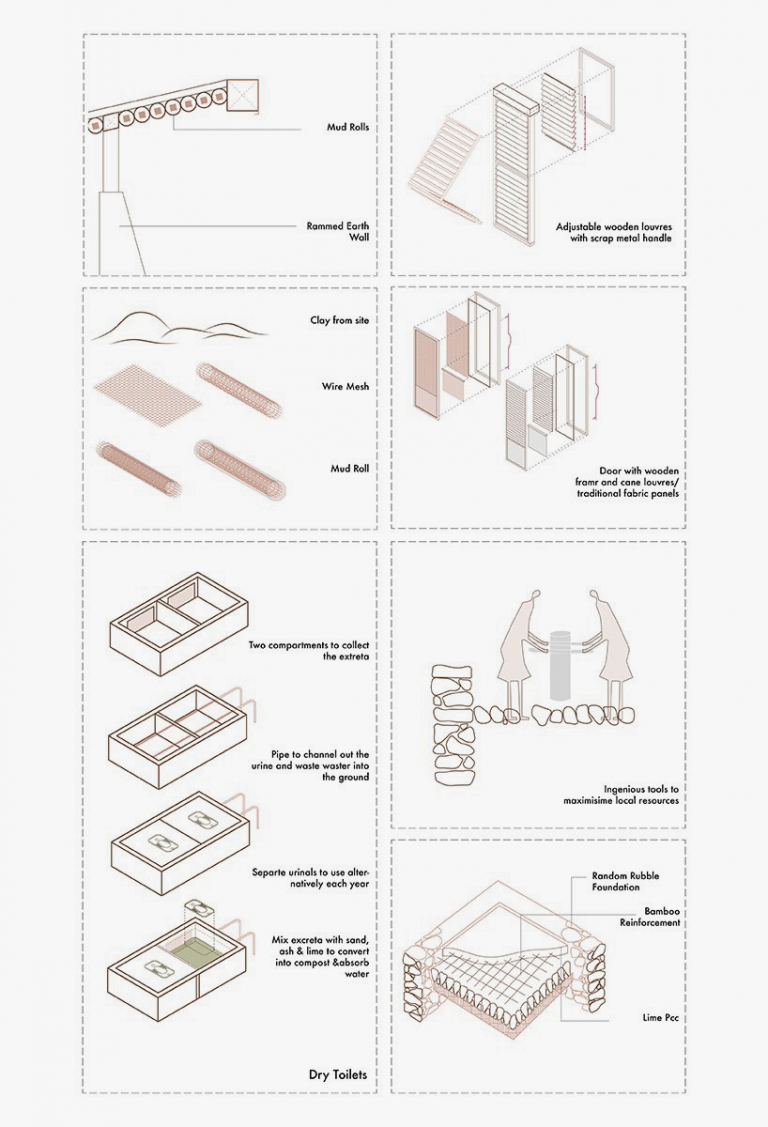 Mud Rolls

Rammed Earth Wall

Adjustable wooden louvres with scrap metal handle

Clay from site

Wire Mesh

Mud Roll

Door with wooden framr and cane louvres/ traditional fabric panels

Two compartments to collect the extreta

Pipe to channel out the urine and waste waster into the ground

Separte urinals to use alternatively each year

Mix excreta with sand, ash & lime to convert into compost &absorb water

Dry Toilets

Ingenious tools to maximisime local resources

Random Rubble Foundation

Bamboo Reinforcement

Lime Pcc