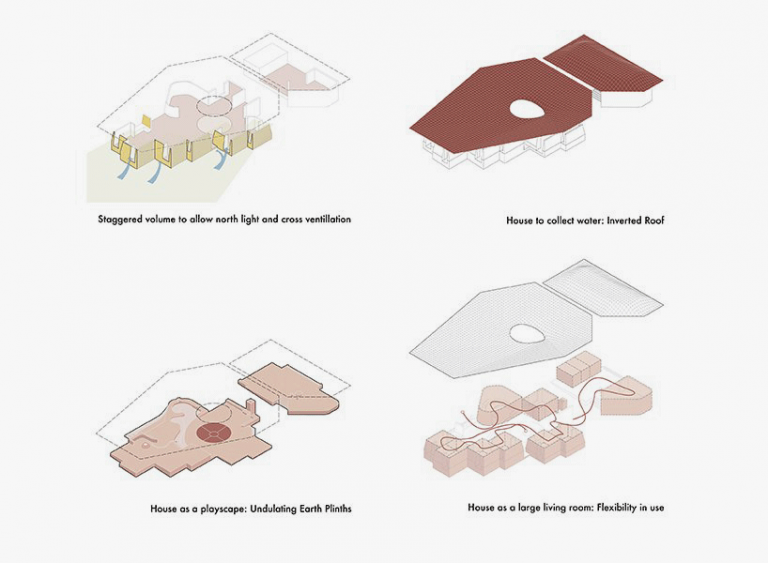 Staggered volume to allow north light and cross ventillation

House to collect water: Inverted Roof

House as a playscape: Undulating Earth Plinths

House as a large living room: Flexibility in use