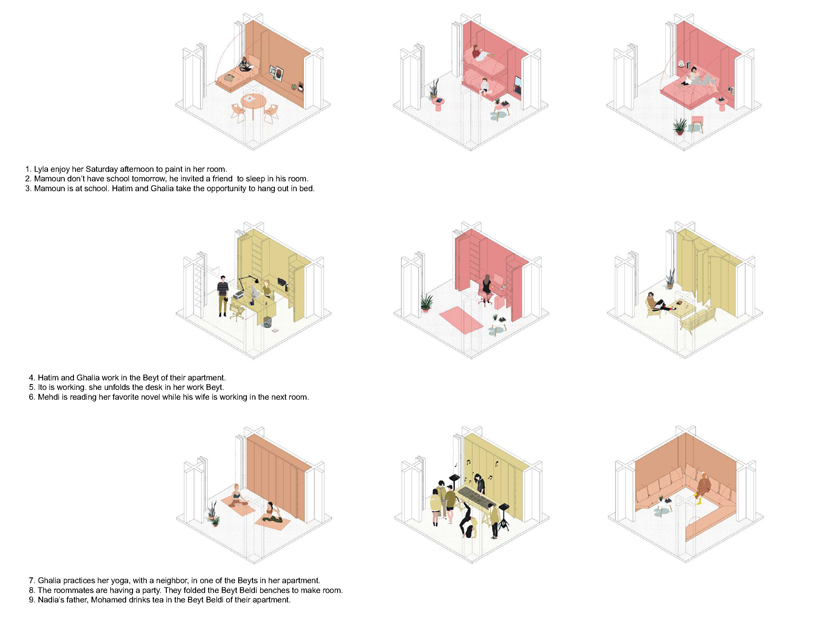 1. Lyla enjoy her Saturday afternoon to paint in her room.
2. Mamoun don't have school tomorrow, he invited a friend to sleep in his room.
3. Mamoun is at school. Hatim and Ghalia take the opportunity to hang out in bed.

4. Hatim and Ghalia work in the Beyt of their apartment.
5. Ito is working. she unfolds the desk in her work Beyt.
6. Mehdi is reading her favorite novel while his wife is working in the next room.

7. Ghalia practices her yoga, with a neighbor, in one of the Beyts in her apartment.
8. The roommates are having a party. They folded the Beyt Beldi benches to make room.
9. Nadia's father, Mohamed drinks tea in the Beyt Beldi of their apartment.